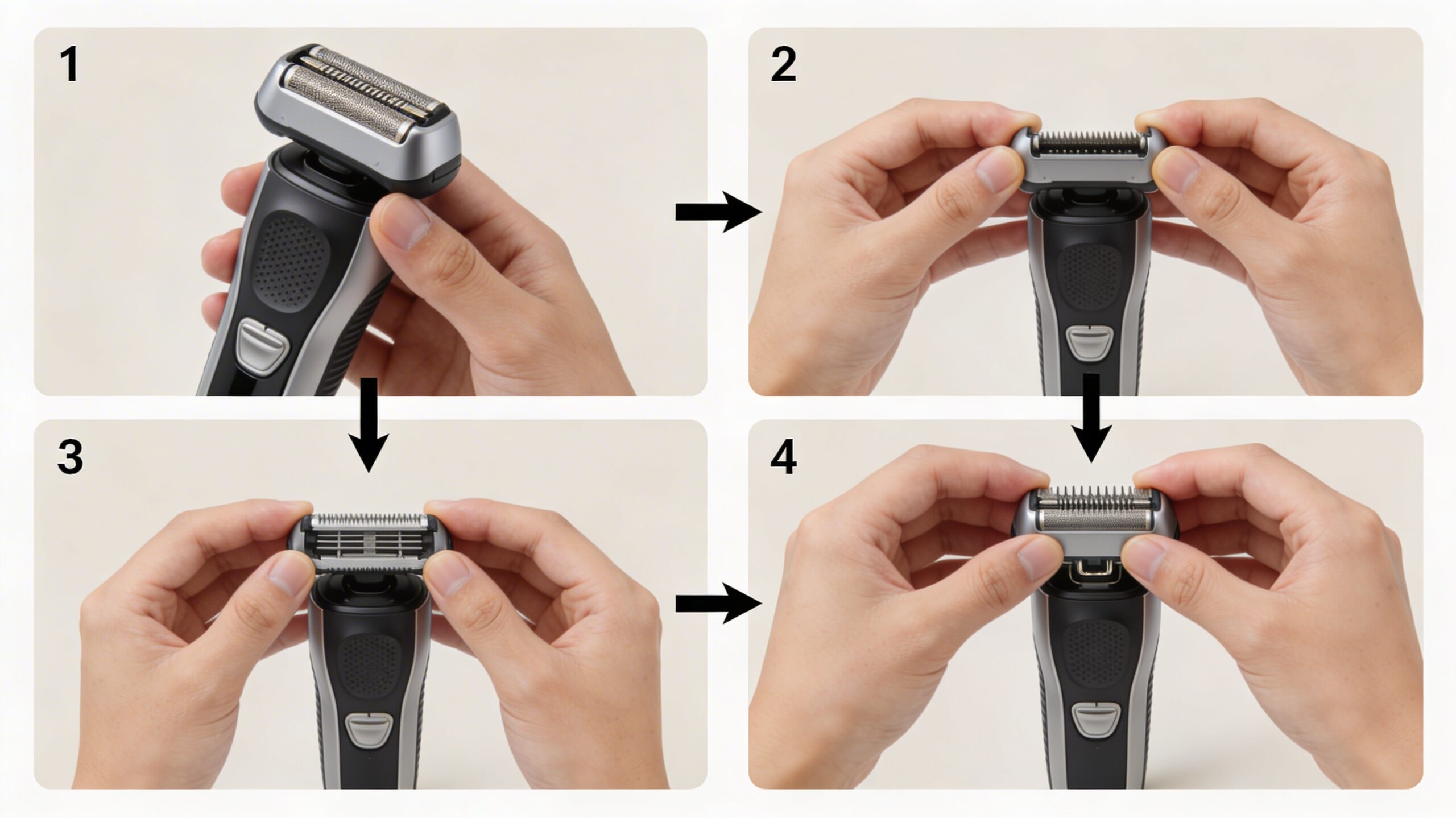 1

2

3

4