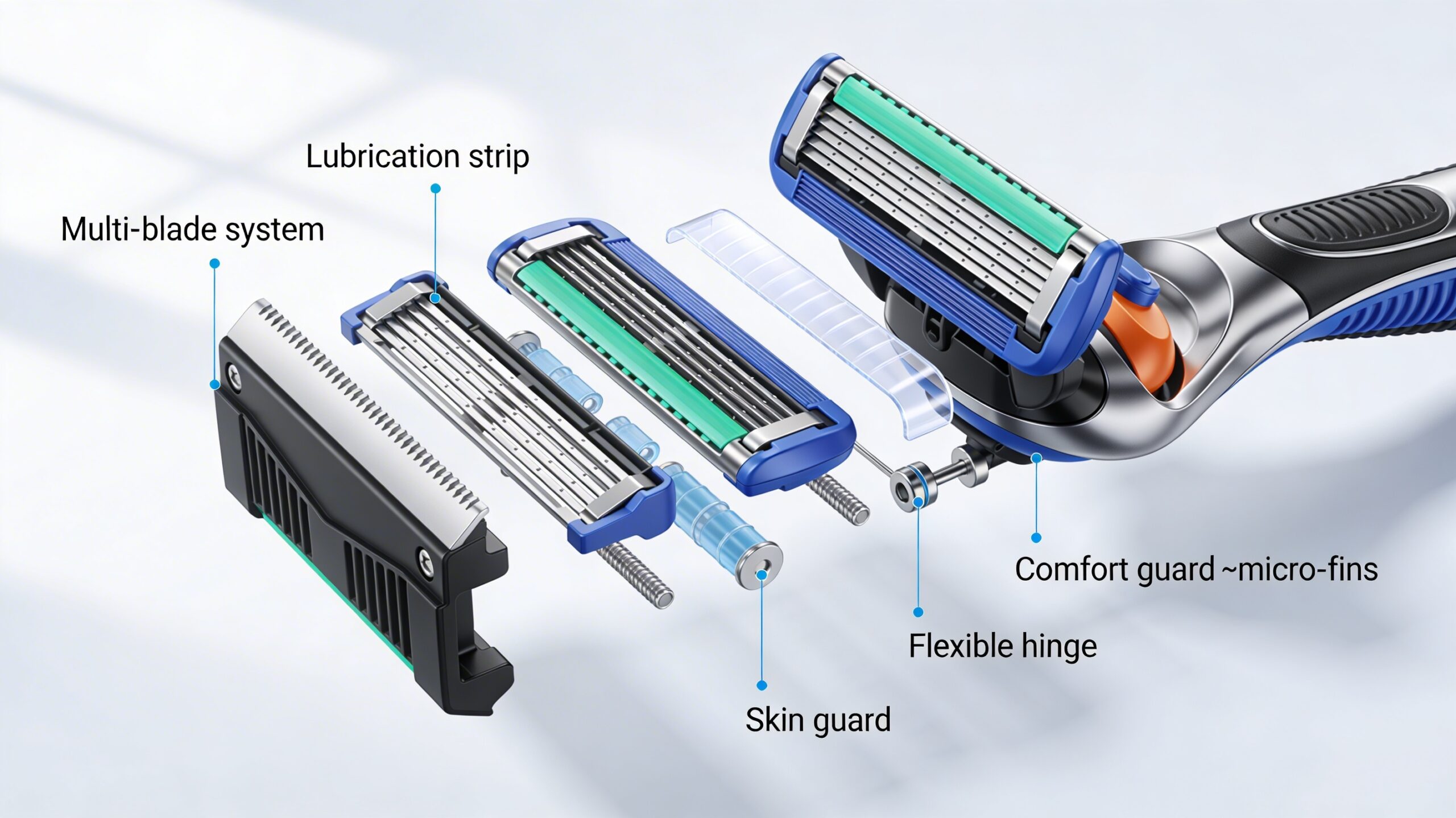 Lubrication strip

Multi-blade system

Comfort guard ~micro-fins

Flexible hinge

Skin guard